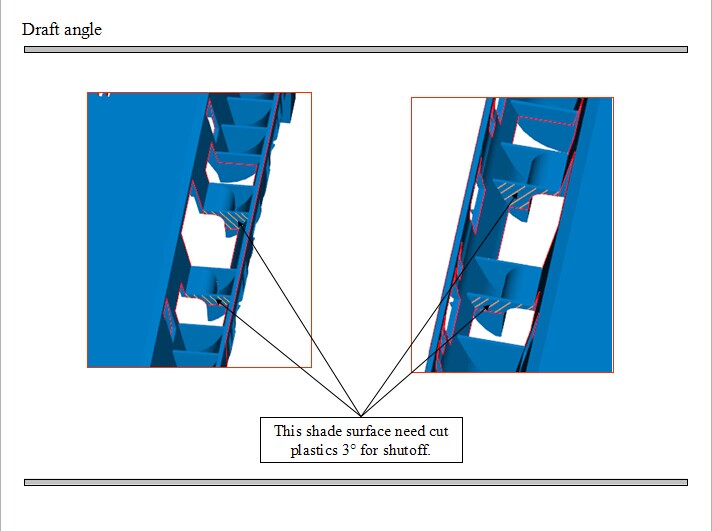 Draft angle

This shade surface need cut plastics 3° for shutoff.